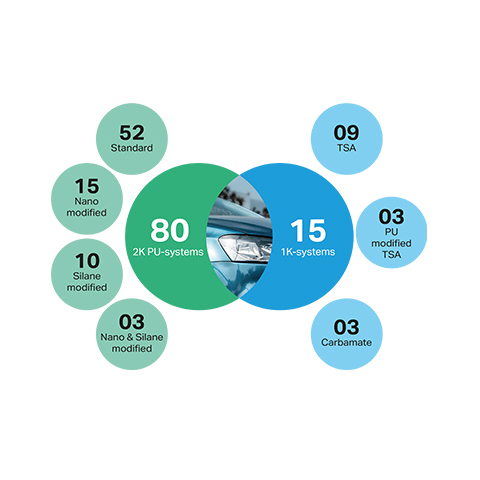 52
Standard

15
Nano
modified

10
Silane
modified

03
Nano & Silane
modified

80
2K PU-systems

15
1K-systems

09
TSA

03
PU
modified
TSA

03
Carbamate