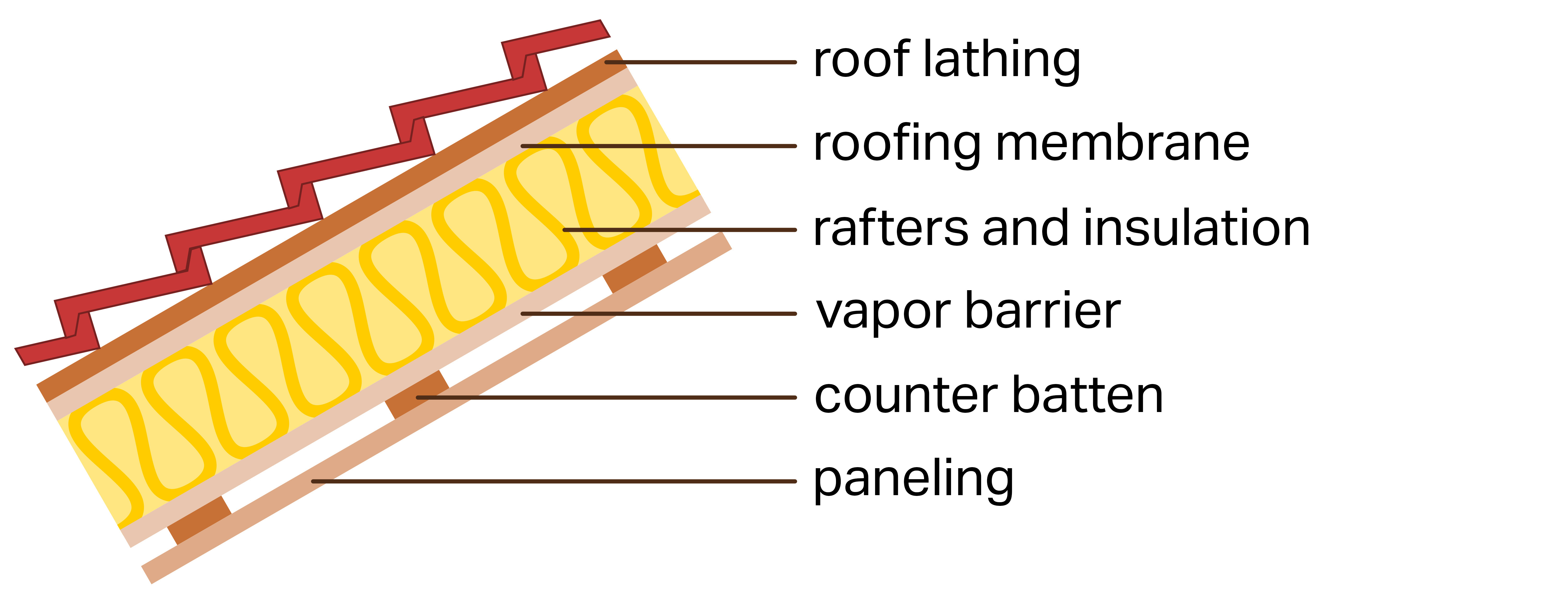 roof lathing
roofing membrane
rafters and insulation
vapor barrier
counter batten
paneling