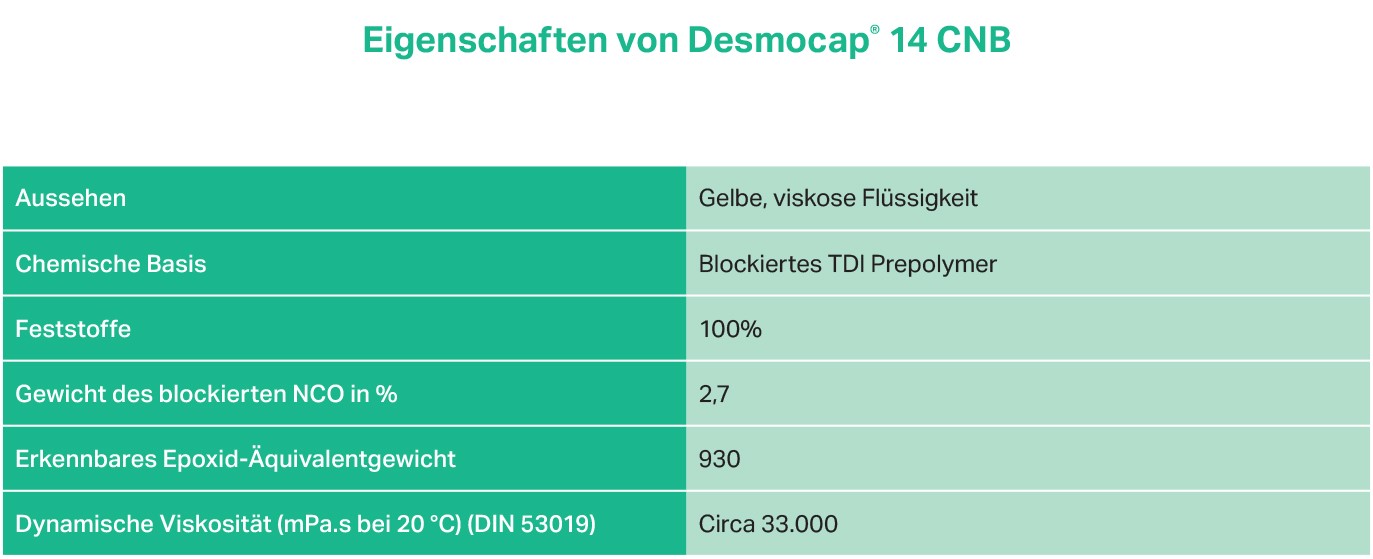 Eigenschaften von Desmocap® 14 CNB

| Aussehen | Gelbe, viskose Flüssigkeit |
|---|---|
| Chemische Basis | Blockiertes TDI Prepolymer |
| Feststoffe | 100% |
| Gewicht des blockierten NCO in % | 2,7 |
| Erkennbares Epoxid-Äquivalentgewicht | 930 |
| Dynamische Viskosität (mPa.s bei 20 °C) (DIN 53019) | Circa 33.000 |