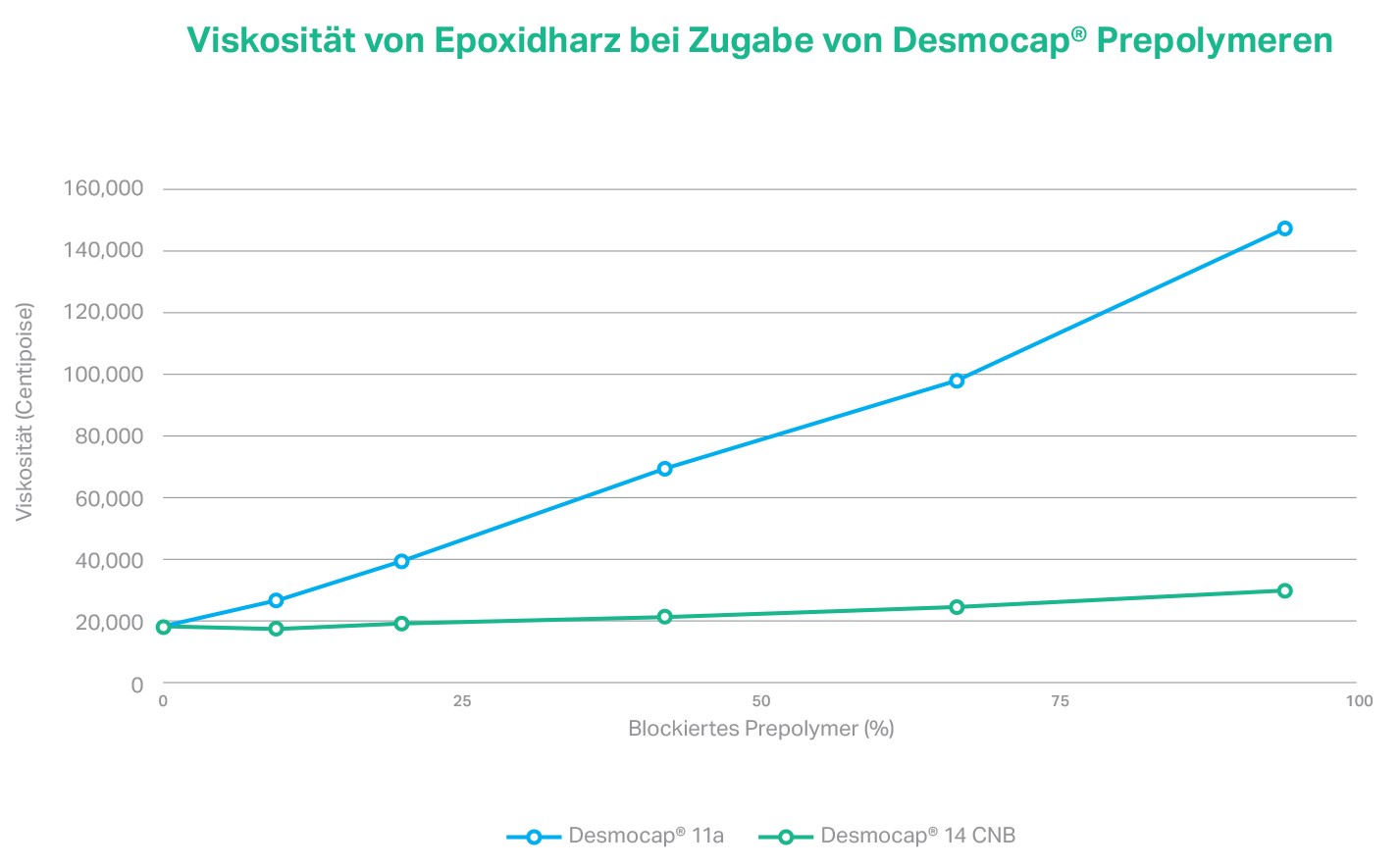 Viskosität von Epoxidharz bei Zugabe von Desmocap® Prepolymeren

Viskosität (Centipoise)

160,000
140,000
120,000
100,000
80,000
60,000
40,000
20,000
0

0
25
50
75
100

Blockiertes Prepolymer (%)

Desmocap® 11a
Desmocap® 14 CNB